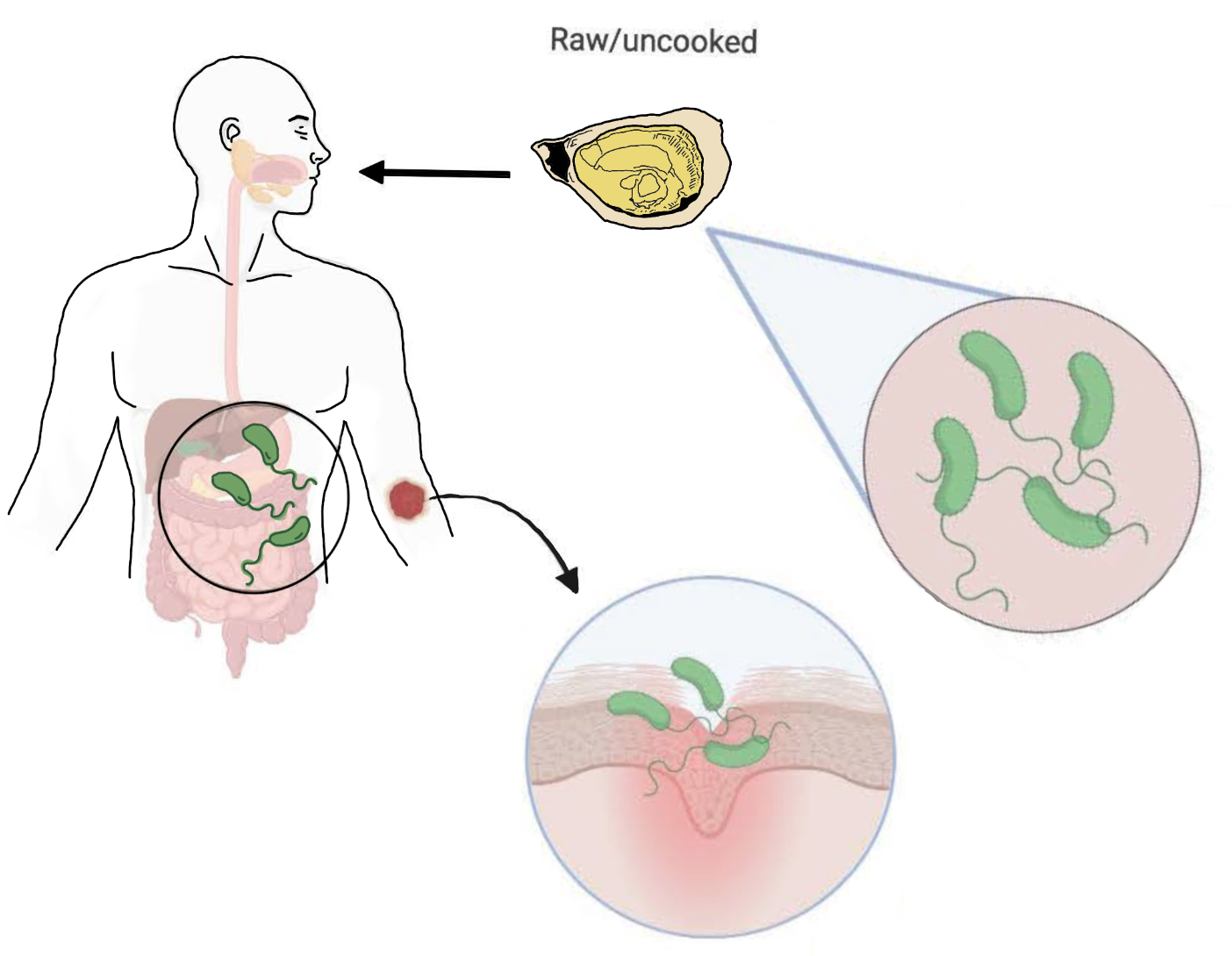 Raw/uncooked